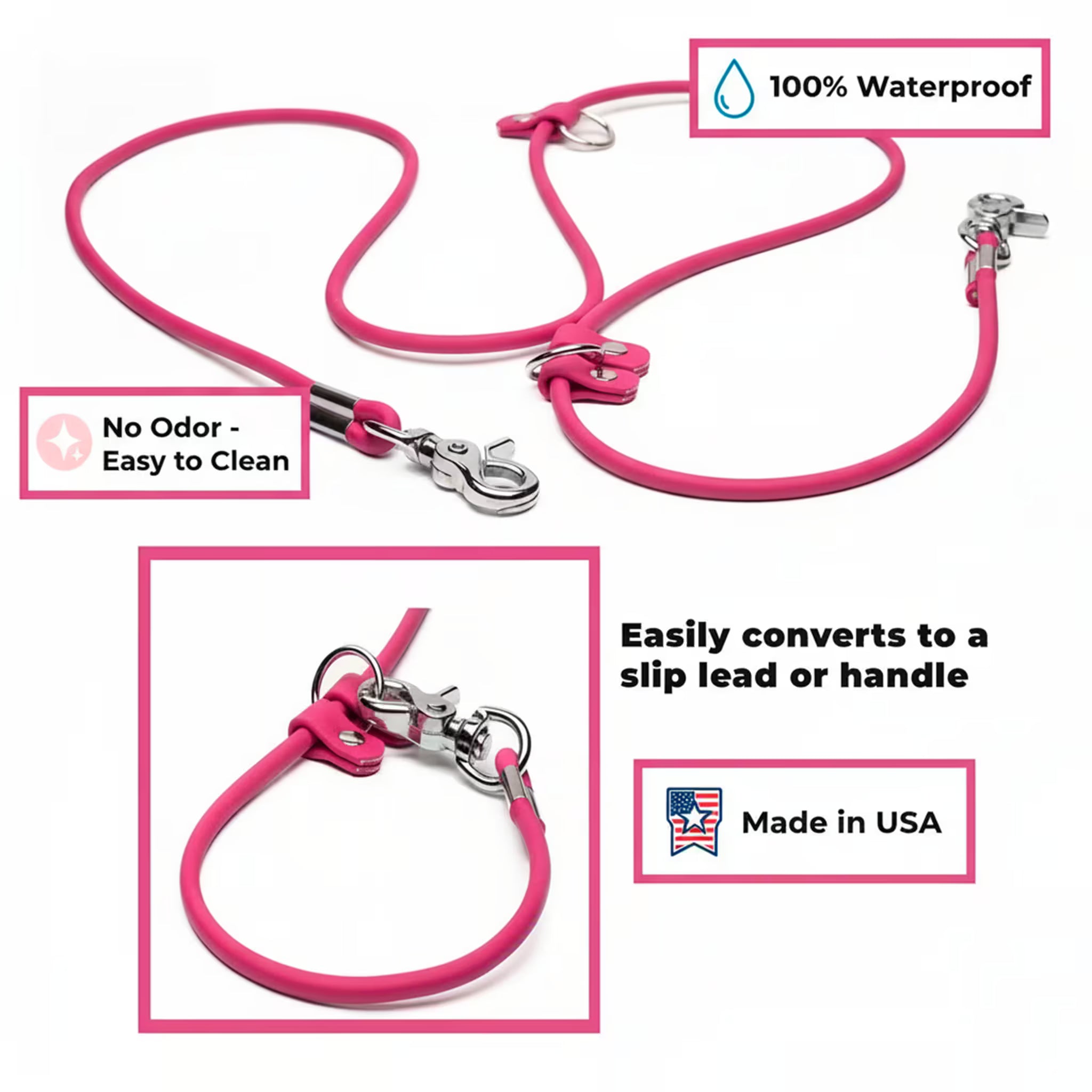 100% Waterproof

No Odor - Easy to Clean

Easily converts to a slip lead or handle

Made in USA