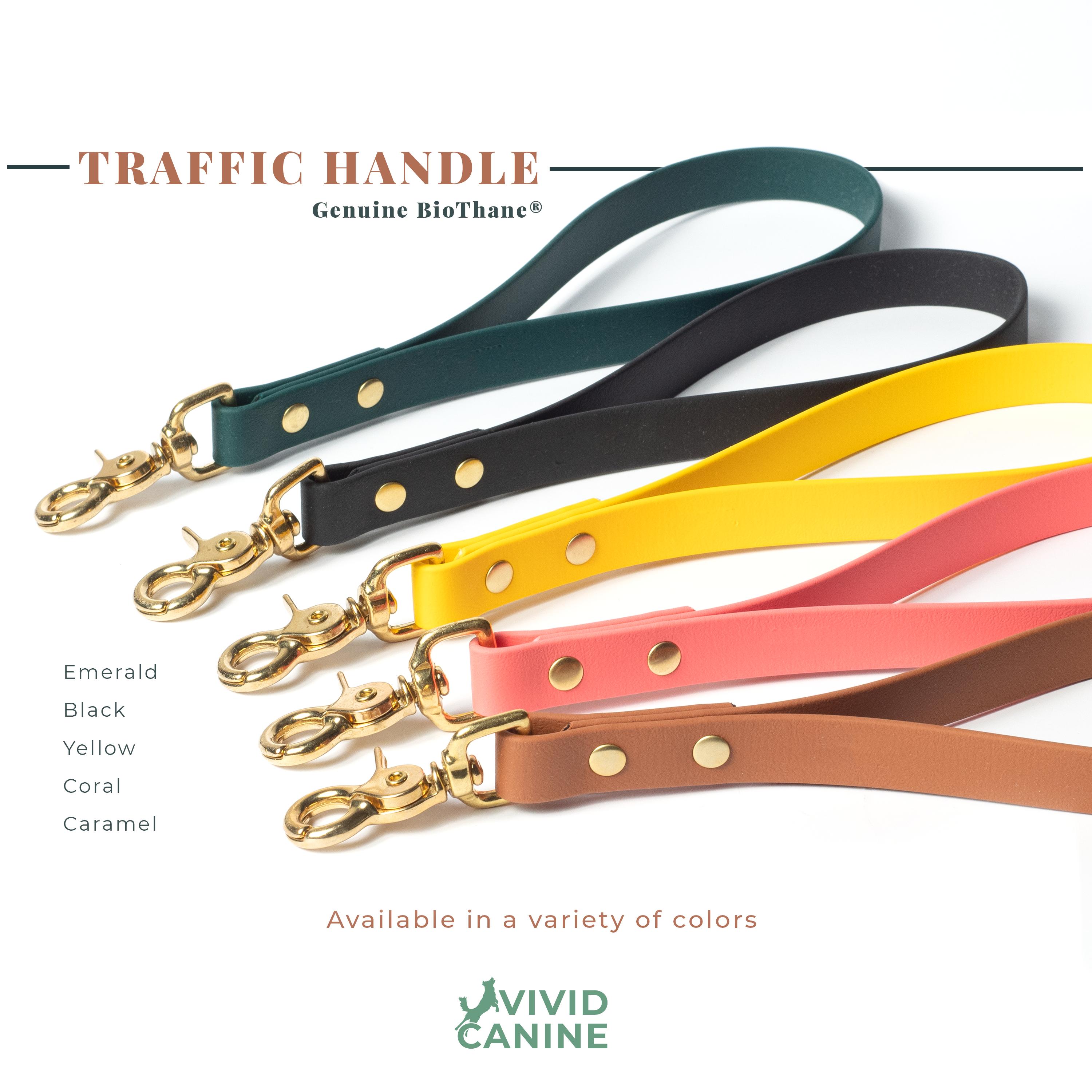 TRAFFIC HANDLE
Genuine BioThane®

Emerald
Black
Yellow
Coral
Caramel

Available in a variety of colors

VIVID
CANINE